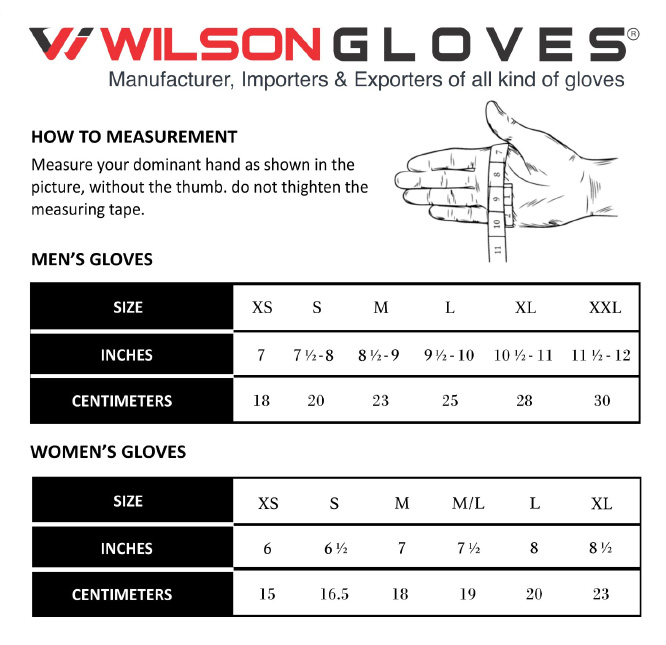 WILSON GLOVES®
Manufacturer, Importers & Exporters of all kind of gloves

HOW TO MEASUREMENT
Measure your dominant hand as shown in the picture, without the thumb. do not thighten the measuring tape.

7 8 9 10 11

MEN'S GLOVES

| SIZE | XS | S | M | L | XL | XXL |
|---|---|---|---|---|---|---|
| INCHES | 7 | 7 ½ - 8 | 8 ½ - 9 | 9 ½ - 10 | 10 ½ - 11 | 11 ½ - 12 |
| CENTIMETERS | 18 | 20 | 23 | 25 | 28 | 30 |

WOMEN'S GLOVES

| SIZE | XS | S | M | M/L | L | XL |
|---|---|---|---|---|---|---|
| INCHES | 6 | 6 ½ | 7 | 7 ½ | 8 | 8 ½ |
| CENTIMETERS | 15 | 16.5 | 18 | 19 | 20 | 23 |